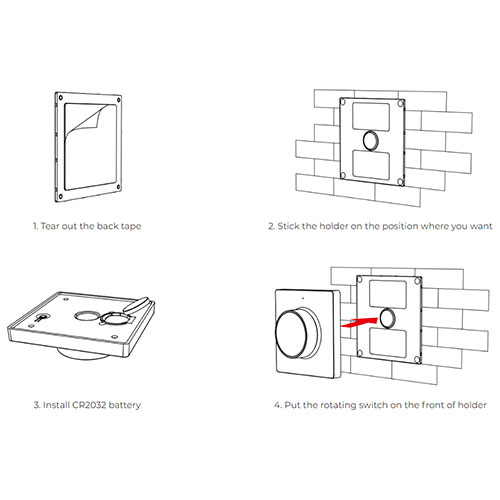 1. Tear out the back tape

2. Stick the holder on the position where you want

3. Install CR2032 battery

4. Put the rotating switch on the front of holder