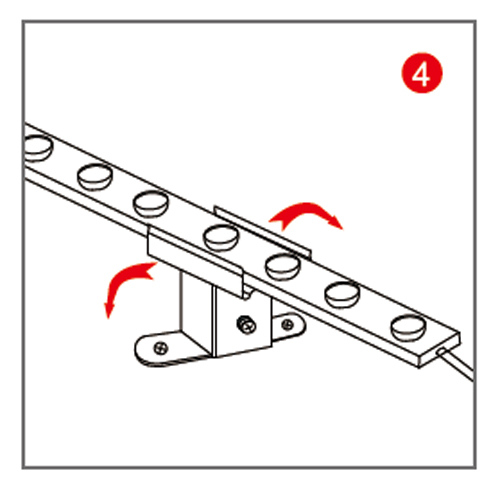 4