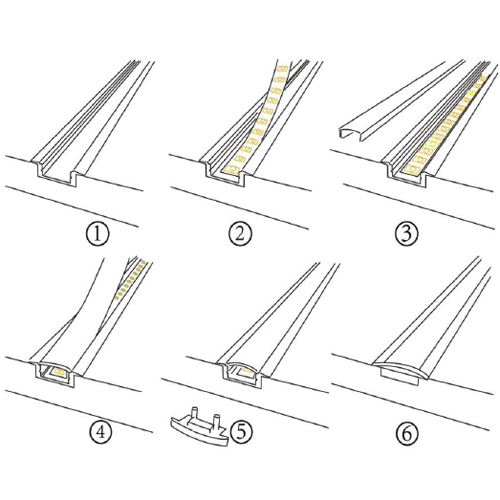 ①

②

③

④

⑤

⑥