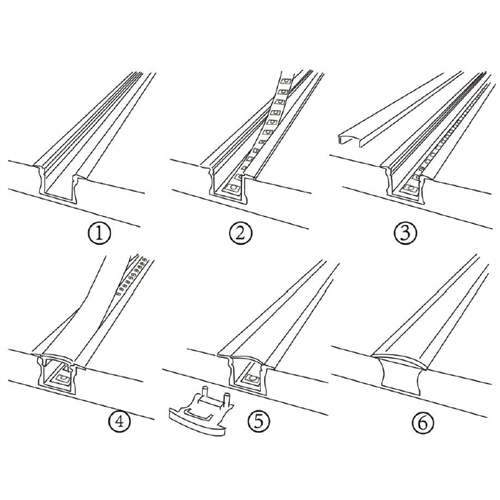 ①

②

③

④

⑤

⑥